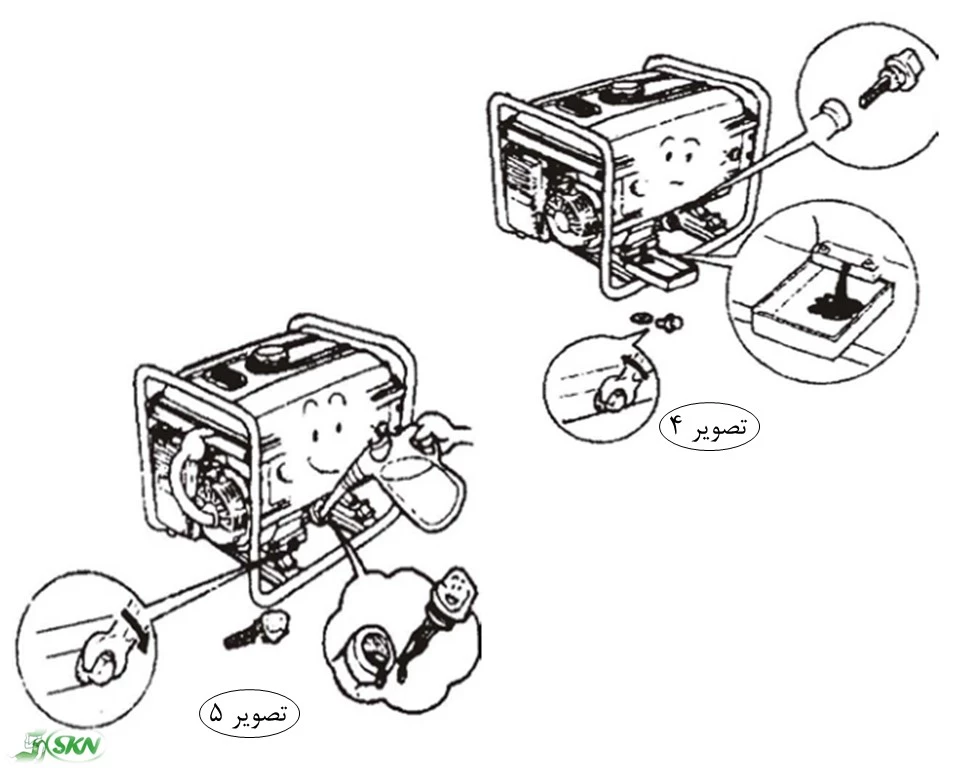 تصویر ۴

تصویر ۵

SKN