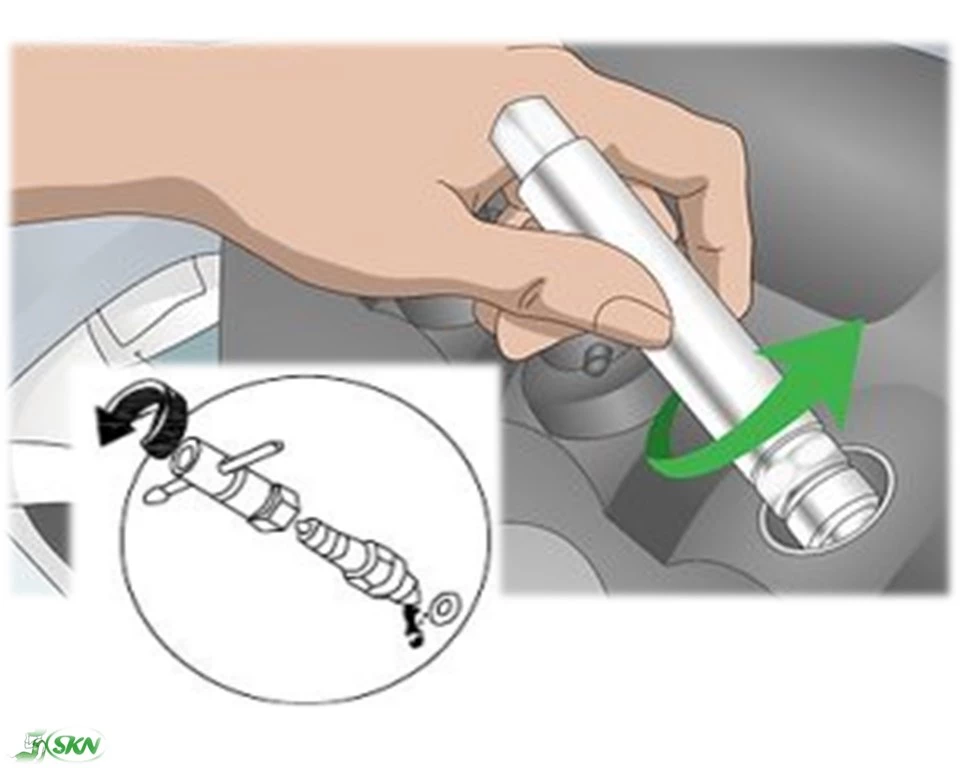 SKN